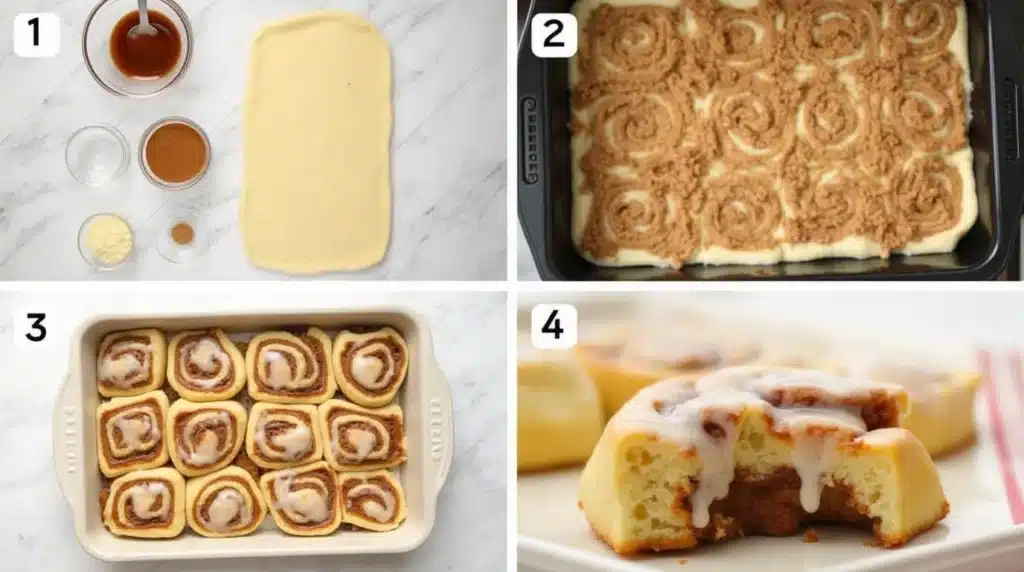 1

2

3

4