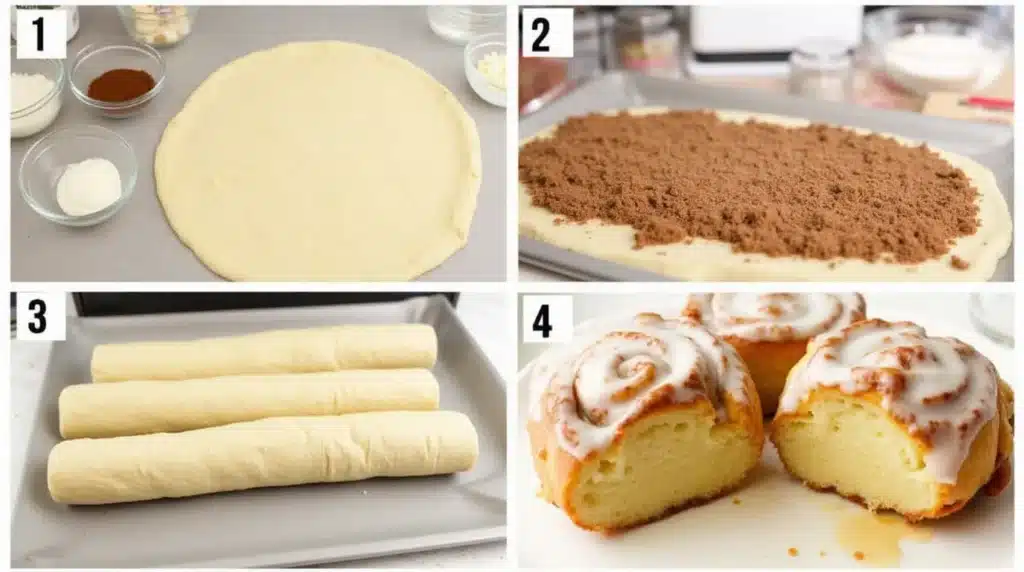 1
2
3
4